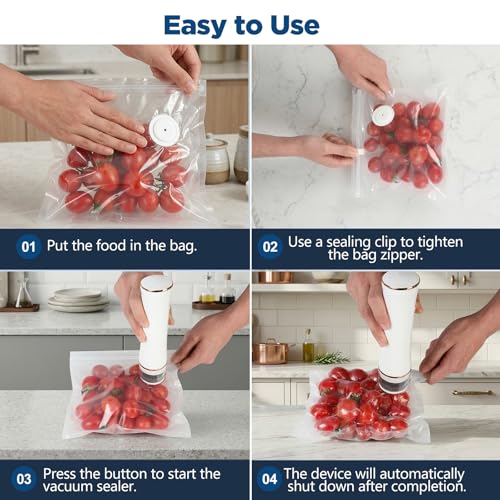 Easy to Use

01 Put the food in the bag.

02 Use a sealing clip to tighten the bag zipper.

03 Press the button to start the vacuum sealer.

04 The device will automatically shut down after completion.