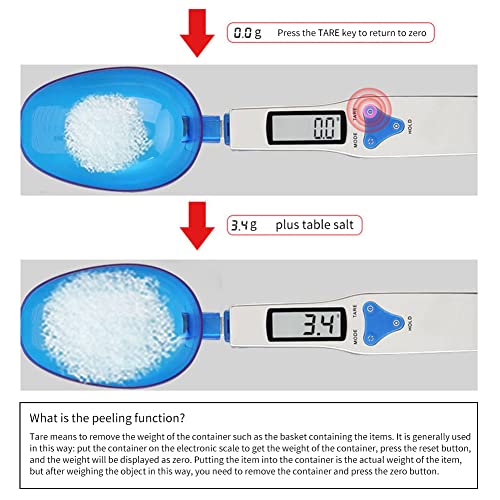 0.0 g Press the TARE key to return to zero

0.0

TARE MODE HOLD

3.4 g plus table salt

3.4

TARE MODE HOLD

What is the peeling function?

Tare means to remove the weight of the container such as the basket containing the items. It is generally used in this way: put the container on the electronic scale to get the weight of the container, press the reset button, and the weight will be displayed as zero. Putting the item into the container is the actual weight of the item, but after weighing the object in this way, you need to remove the container and press the zero button.