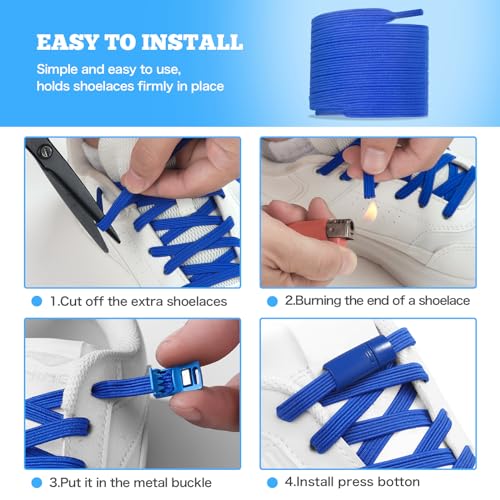 EASY TO INSTALL

Simple and easy to use, holds shoelaces firmly in place

1.Cut off the extra shoelaces

2.Burning the end of a shoelace

3.Put it in the metal buckle

4.Install press botton