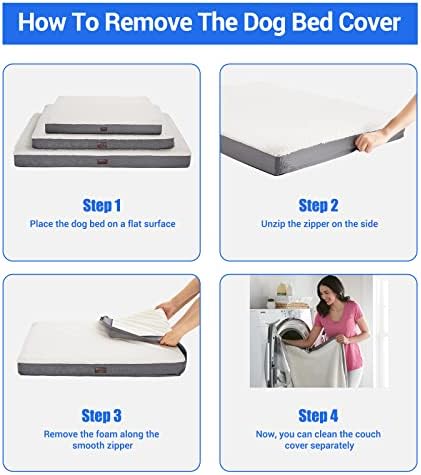 How To Remove The Dog Bed Cover

Step 1
Place the dog bed on a flat surface

Step 2
Unzip the zipper on the side

Step 3
Remove the foam along the smooth zipper

Step 4
Now, you can clean the couch cover separately