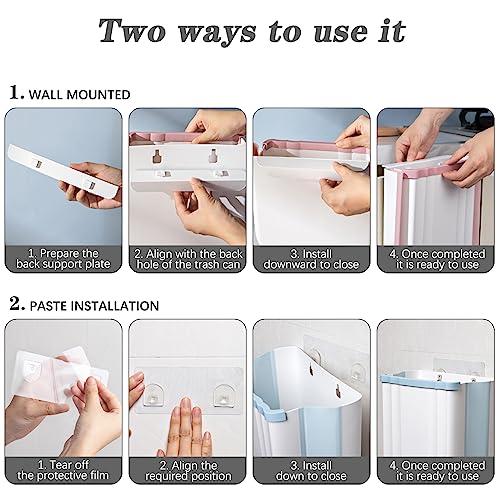 Two ways to use it

1. WALL MOUNTED

1. Prepare the back support plate

2. Align with the back hole of the trash can

3. Install downward to close

4. Once completed it is ready to use

2. PASTE INSTALLATION

1. Tear off the protective film

2. Align the required position

3. Install down to close

4. Once completed it is ready to use