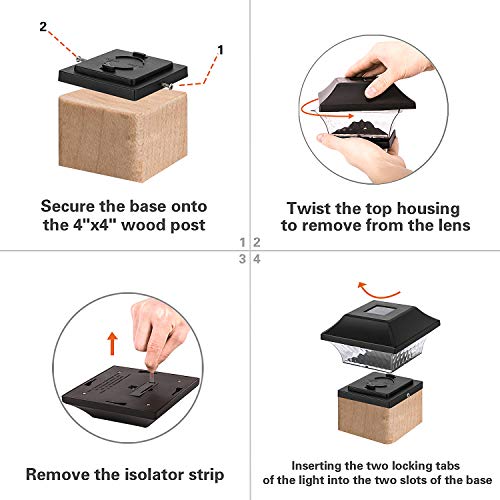 2

1

Secure the base onto the 4"x4" wood post

Twist the top housing to remove from the lens

1 2
3 4

Remove the isolator strip

Inserting the two locking tabs of the light into the two slots of the base