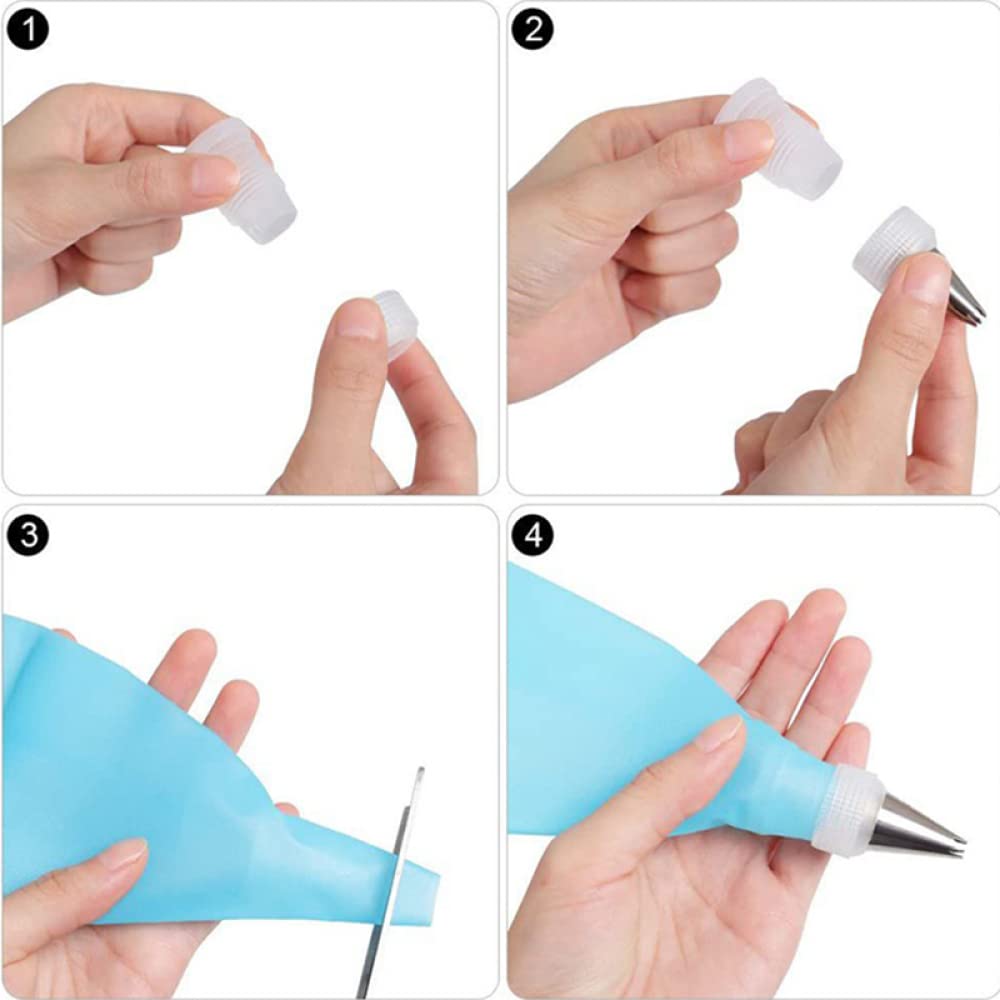 1
2
3
4