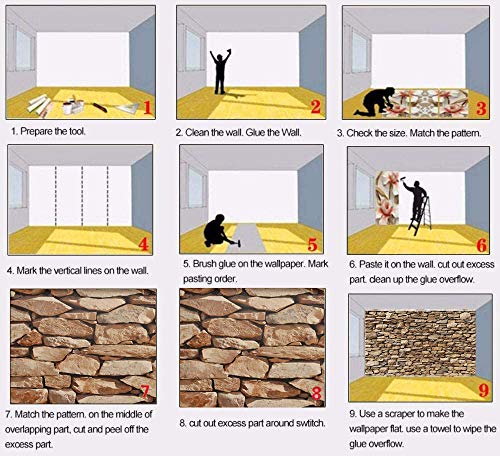 1

1. Prepare the tool.

2

2. Clean the wall. Glue the Wall.

3

3. Check the size. Match the pattern.

4

4. Mark the vertical lines on the wall.

5

5. Brush glue on the wallpaper. Mark pasting order.

6

6. Paste it on the wall. cut out excess part. clean up the glue overflow.

7

7. Match the pattern. on the middle of overlapping part, cut and peel off the excess part.

8

8. cut out excess part around swtitch.

9

9. Use a scraper to make the wallpaper flat. use a towel to wipe the glue overflow.