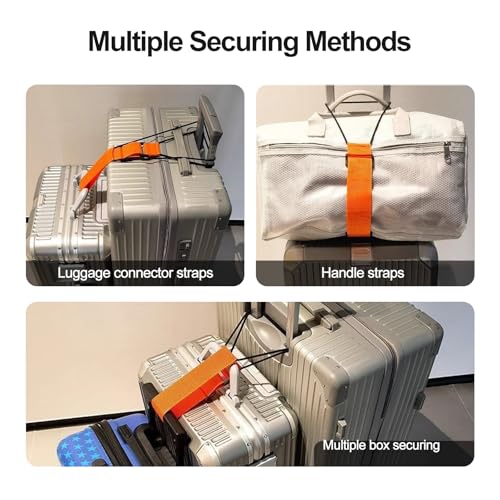 Multiple Securing Methods

Luggage connector straps

Handle straps

Multiple box securing