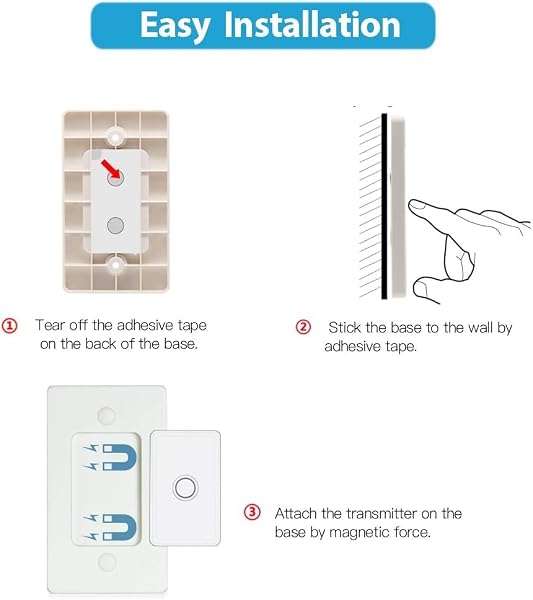 Easy Installation

① Tear off the adhesive tape on the back of the base.

② Stick the base to the wall by adhesive tape.

③ Attach the transmitter on the base by magnetic force.