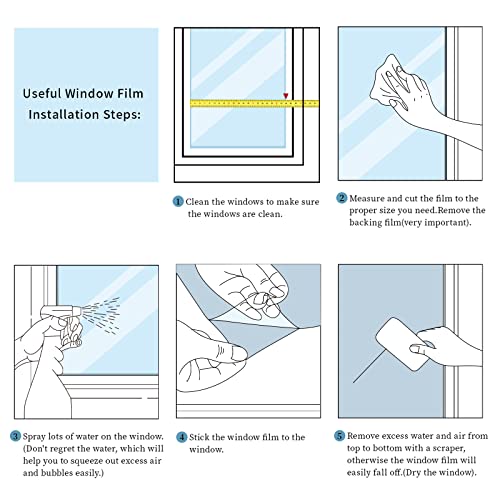 Useful Window Film Installation Steps:

1 Clean the windows to make sure the windows are clean.

2 Measure and cut the film to the proper size you need.Remove the backing film(very important).

3 Spray lots of water on the window. (Don't regret the water, which will help you to squeeze out excess air and bubbles easily.)

4 Stick the window film to the window.

5 Remove excess water and air from top to bottom with a scraper, otherwise the window film will easily fall off.(Dry the window).