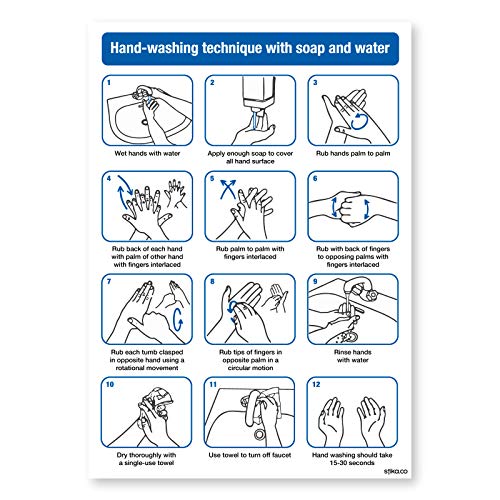 Hand-washing technique with soap and water

1
Wet hands with water

2
Apply enough soap to cover all hand surface

3
Rub hands palm to palm

4
Rub back of each hand with palm of other hand with fingers interlaced

5
Rub palm to palm with fingers interlaced

6
Rub with back of fingers to opposing palms with fingers interlaced

7
Rub each tumb clasped in opposite hand using a rotational movement

8
Rub tips of fingers in opposite palm in a circular motion

9
Rinse hands with water

10
Dry thoroughly with a single-use towel

11
Use towel to turn off faucet

12
Hand washing should take 15-30 seconds

stika.co