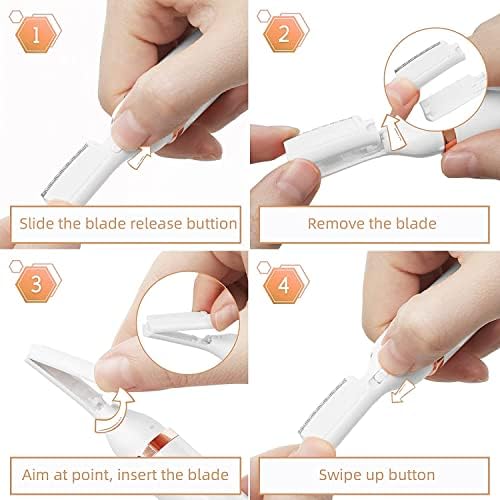 1
Slide the blade release buttion

2
Remove the blade

3
Aim at point, insert the blade

4
Swipe up button