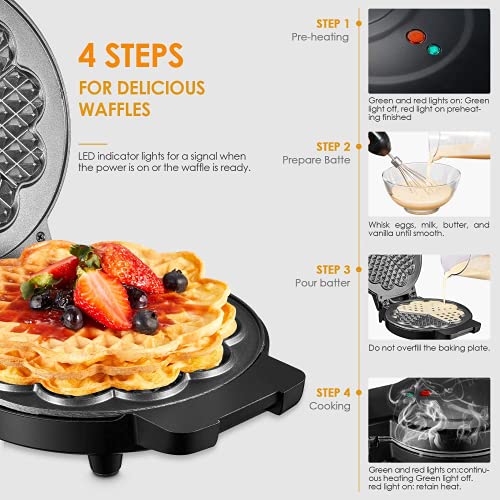 4 STEPS
FOR DELICIOUS WAFFLES

LED indicator lights for a signal when the power is on or the waffle is ready.

STEP 1
Pre-heating

Green and red lights on: Green light off, red light on preheating finished

STEP 2
Prepare Batte

Whisk eggs, milk, butter, and vanilla until smooth.

STEP 3
Pour batter

Do not overfill the baking plate.

STEP 4
Cooking

Green and red lights on:continuous heating Green light off, red light on: retain heat.