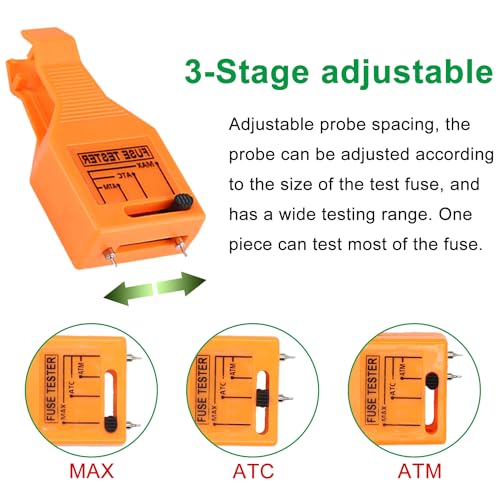 3-Stage adjustable

Adjustable probe spacing, the probe can be adjusted according to the size of the test fuse, and has a wide testing range. One piece can test most of the fuse.

FUSE TESTER
MAX
ATC
ATM

FUSE TESTER
MAX
ATC
ATM

FUSE TESTER
MAX
ATC
ATM

FUSE TESTER
MAX
ATC
ATM

MAX

ATC

ATM