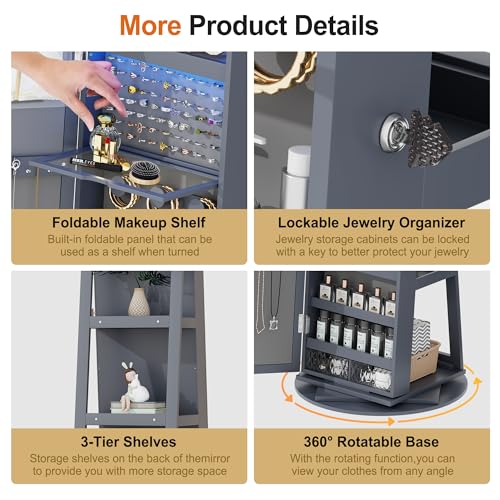 More Product Details

Foldable Makeup Shelf
Built-in foldable panel that can be used as a shelf when turned

Lockable Jewelry Organizer
Jewelry storage cabinets can be locked with a key to better protect your jewelry

3-Tier Shelves
Storage shelves on the back of themirror to provide you with more storage space

360° Rotatable Base
With the rotating function,you can view your clothes from any angle