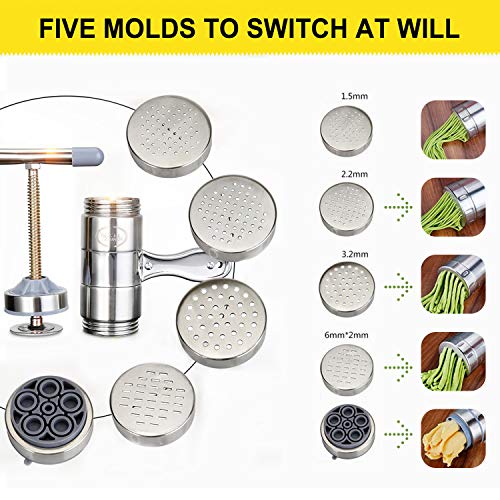 FIVE MOLDS TO SWITCH AT WILL

1.5mm

2.2mm

3.2mm

6mm*2mm