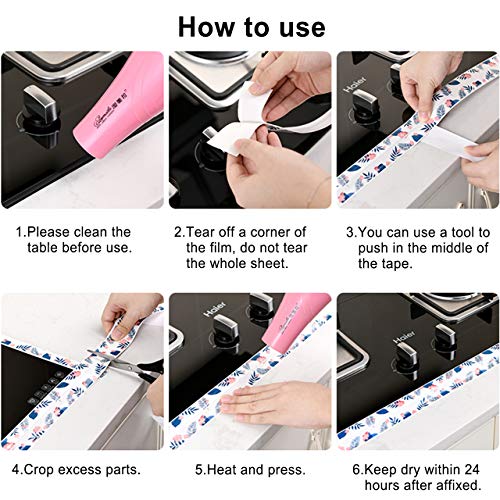 How to use

Haier

1.Please clean the table before use.

2.Tear off a corner of the film, do not tear the whole sheet.

3.You can use a tool to push in the middle of the tape.

Haier

Haier

4.Crop excess parts.

5.Heat and press.

6.Keep dry within 24 hours after affixed.