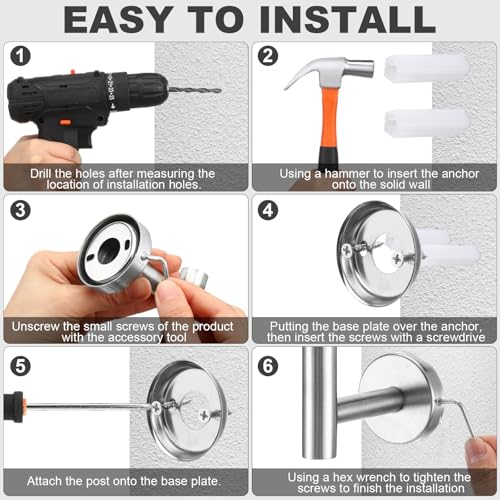 EASY TO INSTALL

1

Drill the holes after measuring the location of installation holes.

2

Using a hammer to insert the anchor onto the solid wall

3

Unscrew the small screws of the product with the accessory tool

4

Putting the base plate over the anchor, then insert the screws with a screwdrive

5

Attach the post onto the base plate.

6

Using a hex wrench to tighten the screws to finish the installation