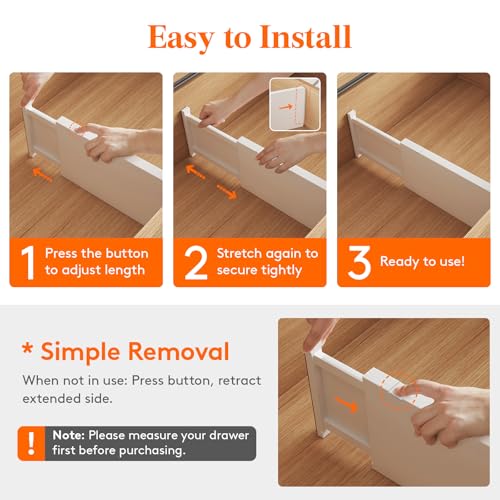 Easy to Install

1 Press the button to adjust length

2 Stretch again to secure tightly

3 Ready to use!

* Simple Removal

When not in use: Press button, retract extended side.

! Note: Please measure your drawer first before purchasing.