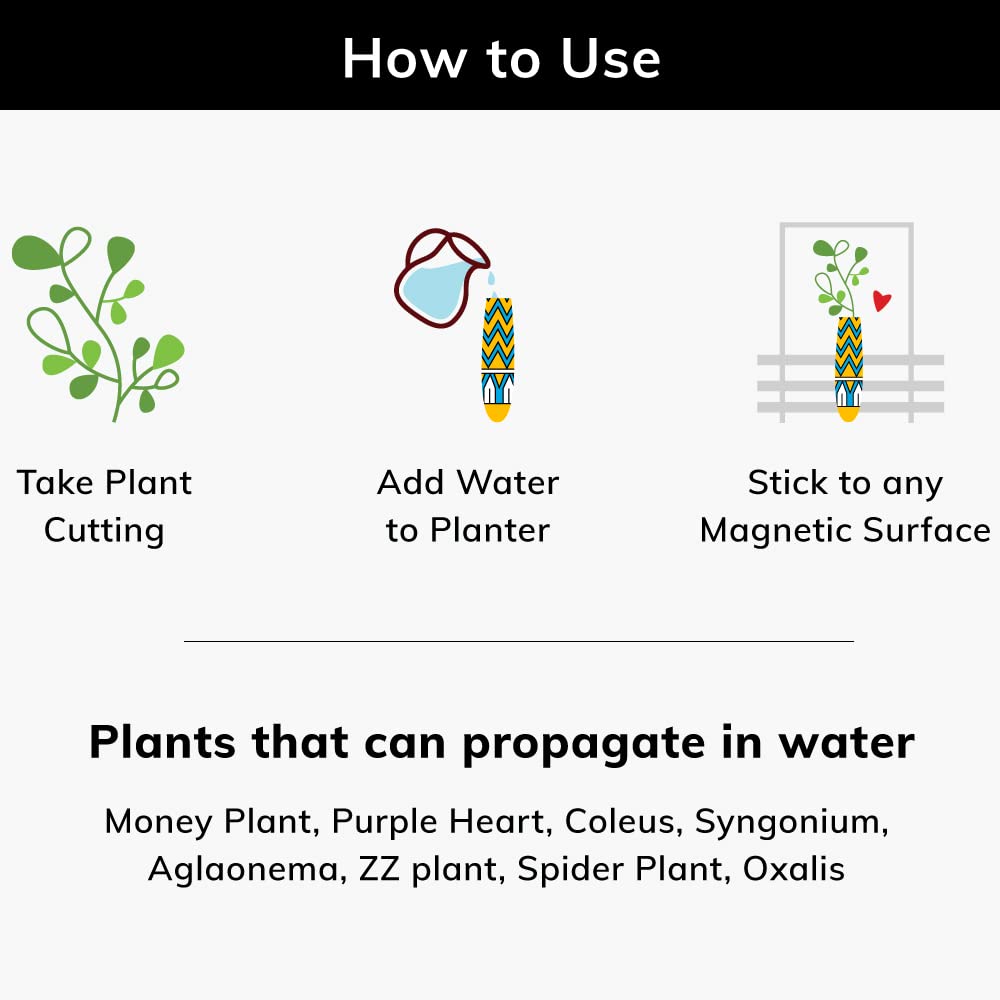 How to Use

Take Plant Cutting

Add Water to Planter

Stick to any Magnetic Surface

Plants that can propagate in water

Money Plant, Purple Heart, Coleus, Syngonium, Aglaonema, ZZ plant, Spider Plant, Oxalis