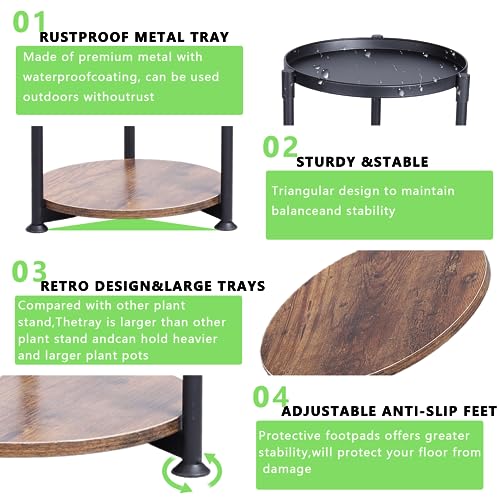 01
RUSTPROOF METAL TRAY
Made of premium metal with waterproofcoating, can be used outdoors withoutrust

02
STURDY &STABLE
Triangular design to maintain balanceand stability

03
RETRO DESIGN&LARGE TRAYS
Compared with other plant stand,Thetray is larger than other plant stand andcan hold heavier and larger plant pots

04
ADJUSTABLE ANTI-SLIP FEET
Protective footpads offers greater stability,will protect your floor from damage