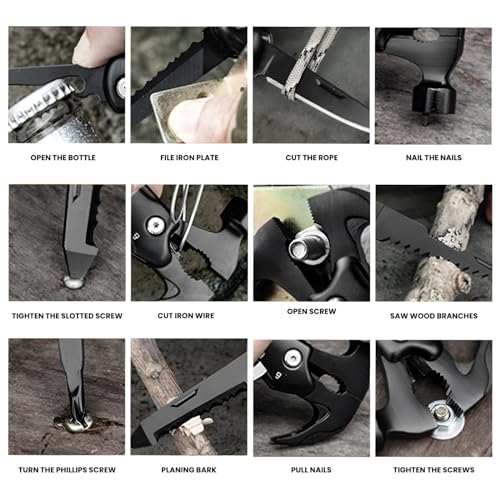 OPEN THE BOTTLE

FILE IRON PLATE

CUT THE ROPE

NAIL THE NAILS

TIGHTEN THE SLOTTED SCREW

CUT IRON WIRE

OPEN SCREW

SAW WOOD BRANCHES

TURN THE PHILLIPS SCREW

PLANING BARK

PULL NAILS

TIGHTEN THE SCREWS