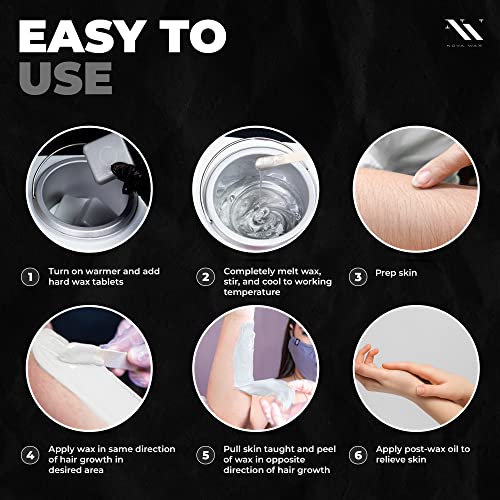 EASY TO USE

NOVA WAX

1 Turn on warmer and add hard wax tablets

2 Completely melt wax, stir, and cool to working temperature

3 Prep skin

4 Apply wax in same direction of hair growth in desired area

5 Pull skin taught and peel of wax in opposite direction of hair growth

6 Apply post-wax oil to relieve skin