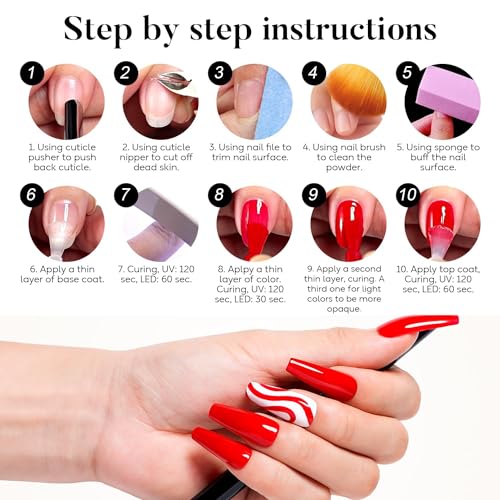 Step by step instructions

1

1. Using cuticle pusher to push back cuticle.

2

2. Using cuticle nipper to cut off dead skin.

3

3. Using nail file to trim nail surface.

4

4. Using nail brush to clean the powder.

5

5. Using sponge to buff the nail surface.

6

6. Apply a thin layer of base coat.

7

7. Curing, UV: 120 sec, LED: 60 sec.

8

8. Aplpy a thin layer of color. Curing, UV: 120 sec, LED: 30 sec.

9

9. Apply a second thin layer, curing. A third one for light colors to be more opaque.

10

10. Apply top coat, Curing, UV: 120 sec, LED: 60 sec.