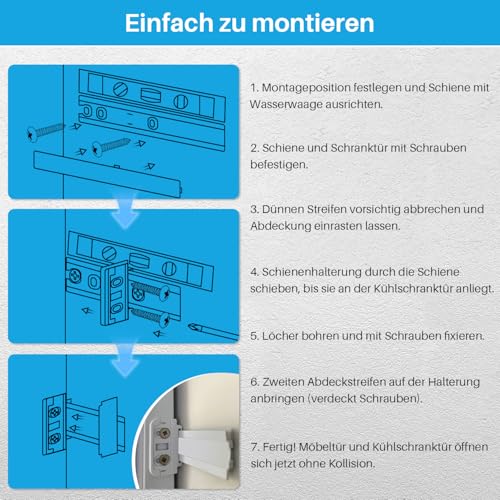 Einfach zu montieren

1. Montageposition festlegen und Schiene mit Wasserwaage ausrichten.

2. Schiene und Schranktür mit Schrauben befestigen.

3. Dünnen Streifen vorsichtig abbrechen und Abdeckung einrasten lassen.

4. Schienenhalterung durch die Schiene schieben, bis sie an der Kühlschranktür anliegt.

5. Löcher bohren und mit Schrauben fixieren.

6. Zweiten Abdeckstreifen auf der Halterung anbringen (verdeckt Schrauben).

7. Fertig! Möbeltür und Kühlschranktür öffnen sich jetzt ohne Kollision.