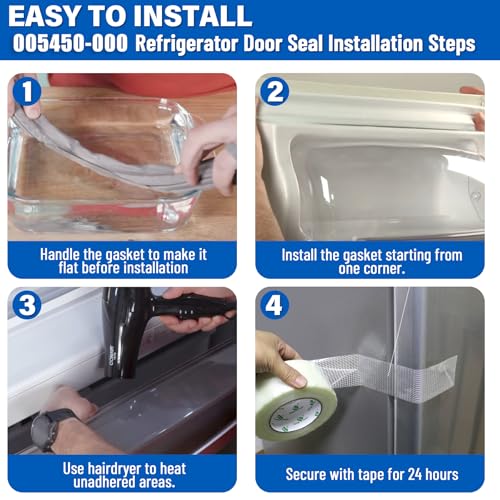 EASY TO INSTALL
005450-000 Refrigerator Door Seal Installation Steps

1

Handle the gasket to make it flat before installation

2

Install the gasket starting from one corner.

3

Use hairdryer to heat unadhered areas.

4

Secure with tape for 24 hours