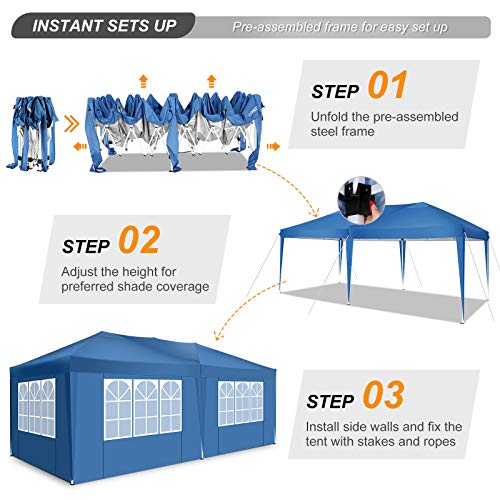 INSTANT SETS UP
Pre-assembled frame for easy set up

STEP 01
Unfold the pre-assembled steel frame

STEP 02
Adjust the height for preferred shade coverage

STEP 03
Install side walls and fix the tent with stakes and ropes