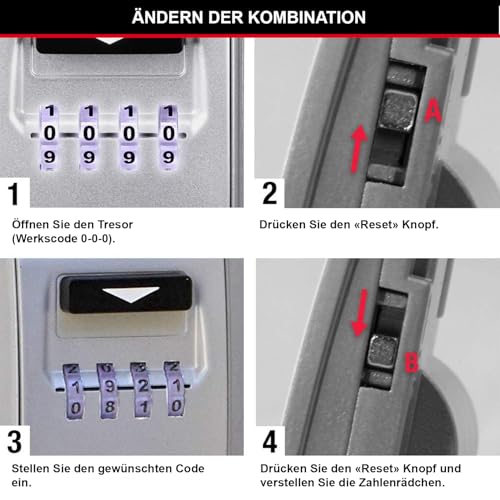 ÄNDERN DER KOMBINATION

1 1 1 1
0 0 0 0
9 9 9 9

1

Öffnen Sie den Tresor (Werkscode 0-0-0).

A

2

Drücken Sie den «Reset» Knopf.

2 0 3 2
1 9 2 1
0 8 1 0

3

Stellen Sie den gewünschten Code ein.

B

4

Drücken Sie den «Reset» Knopf und verstellen Sie die Zahlenrädchen.