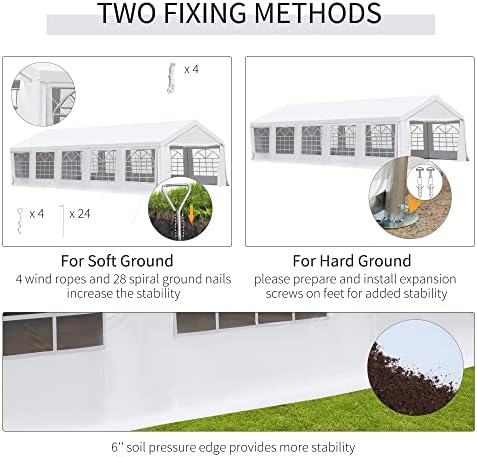 TWO FIXING METHODS

x 4

x 4

x 24

For Soft Ground

4 wind ropes and 28 spiral ground nails increase the stability

For Hard Ground

please prepare and install expansion screws on feet for added stability

6'' soil pressure edge provides more stability