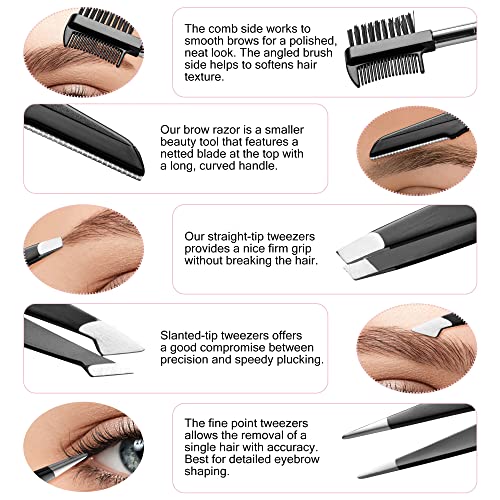 The comb side works to smooth brows for a polished, neat look. The angled brush side helps to softens hair texture.

Our brow razor is a smaller beauty tool that features a netted blade at the top with a long, curved handle.

Our straight-tip tweezers provides a nice firm grip without breaking the hair.

Slanted-tip tweezers offers a good compromise between precision and speedy plucking.

The fine point tweezers allows the removal of a single hair with accuracy. Best for detailed eyebrow shaping.