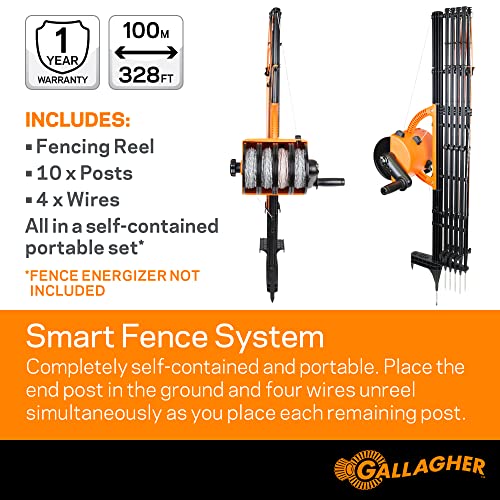 1 YEAR WARRANTY

100M
328FT

INCLUDES:
▪ Fencing Reel
▪ 10 x Posts
▪ 4 x Wires
All in a self-contained portable set*

*FENCE ENERGIZER NOT INCLUDED

Smart Fence System
Completely self-contained and portable. Place the end post in the ground and four wires unreel simultaneously as you place each remaining post.

GALLAGHER