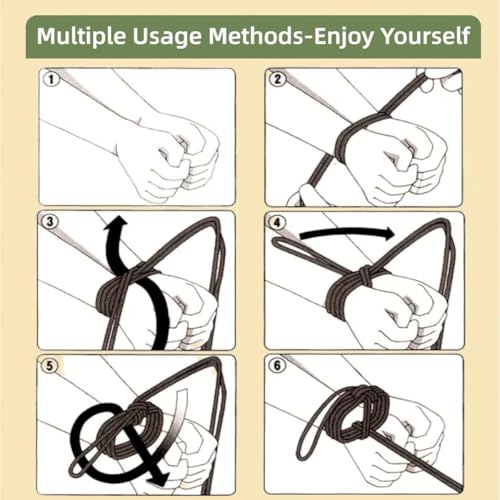 Multiple Usage Methods-Enjoy Yourself

1

2

3

4

5

6