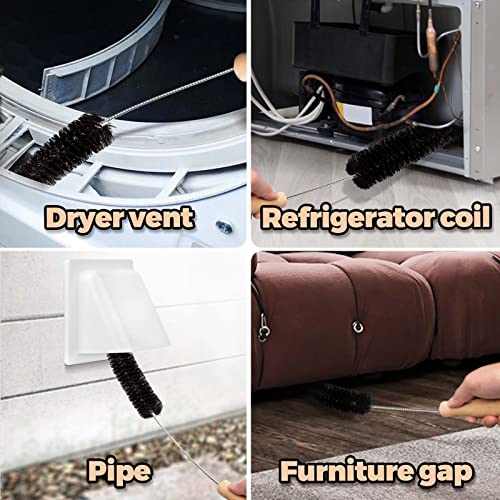 Dryer vent

Refrigerator coil

Pipe

Furniture gap