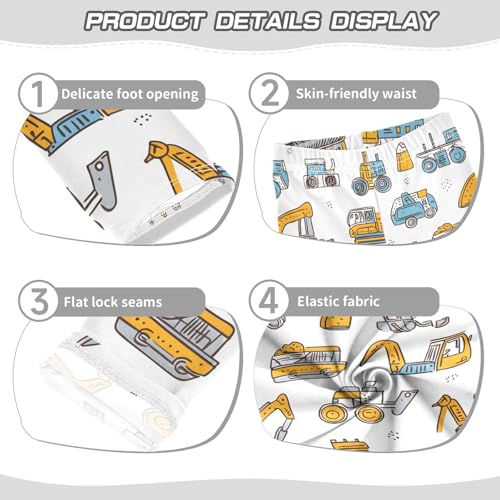 PRODUCT DETAILS DISPLAY

1 Delicate foot opening

2 Skin-friendly waist

3 Flat lock seams

4 Elastic fabric