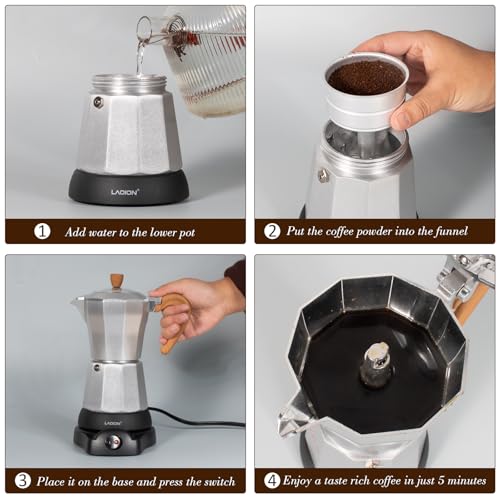 LADION

① Add water to the lower pot

② Put the coffee powder into the funnel

LADION

③ Place it on the base and press the switch

④ Enjoy a taste rich coffee in just 5 minutes