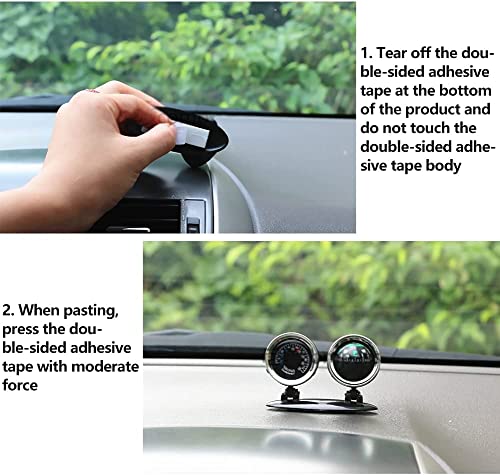 1. Tear off the double-sided adhesive tape at the bottom of the product and do not touch the double-sided adhesive tape body

2. When pasting, press the double-sided adhesive tape with moderate force