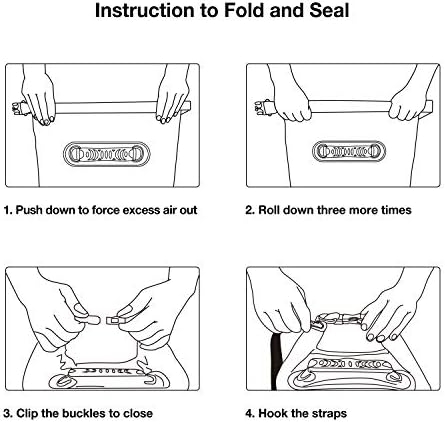 Instruction to Fold and Seal

1. Push down to force excess air out

2. Roll down three more times

3. Clip the buckles to close

4. Hook the straps