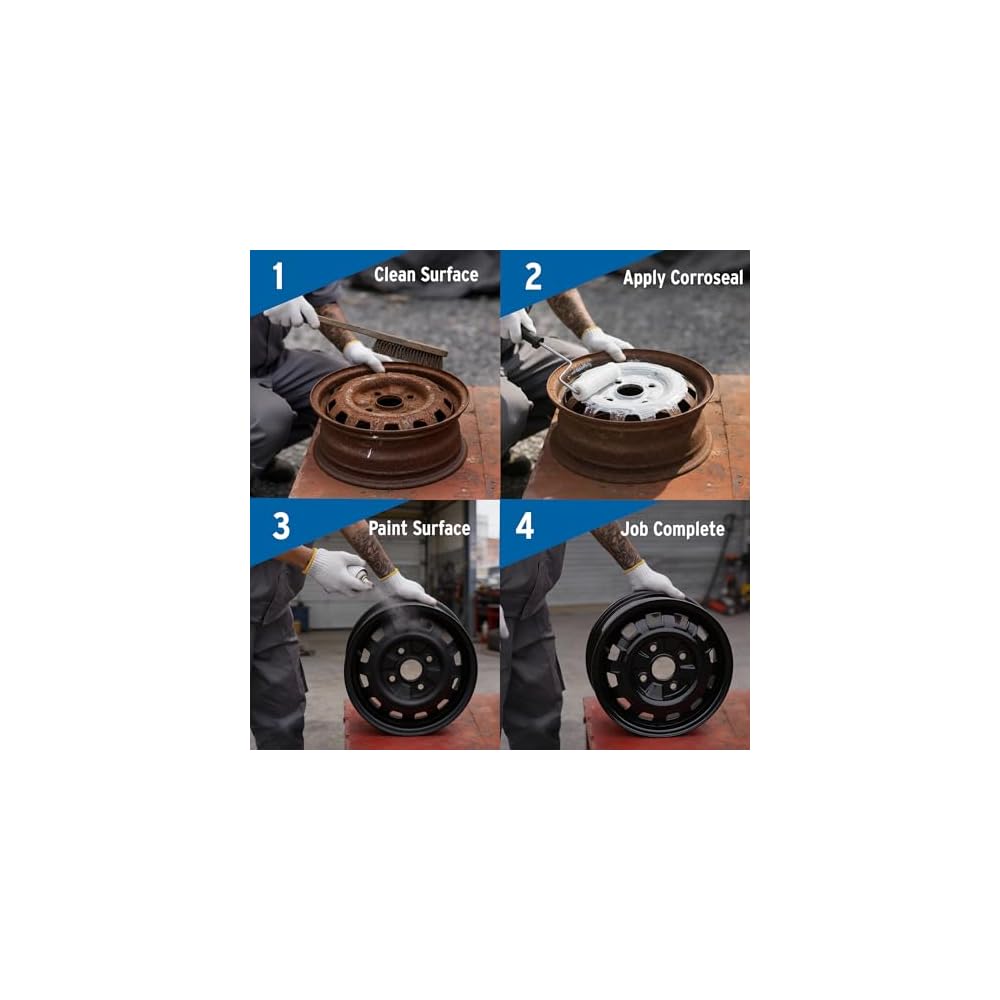 1 Clean Surface

2 Apply Corroseal

3 Paint Surface

4 Job Complete