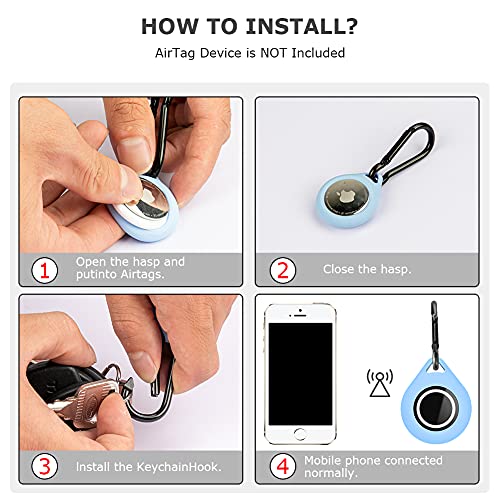 HOW TO INSTALL?

AirTag Device is NOT Included

1 Open the hasp and putinto Airtags.

2 Close the hasp.

3 Install the KeychainHook.

4 Mobile phone connected normally.