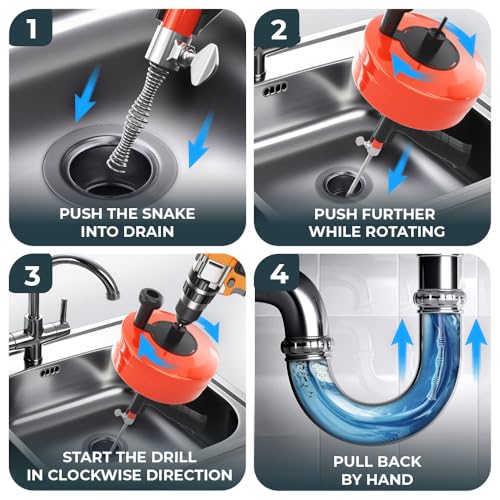 1

PUSH THE SNAKE INTO DRAIN

2

PUSH FURTHER WHILE ROTATING

3

START THE DRILL IN CLOCKWISE DIRECTION

4

PULL BACK BY HAND