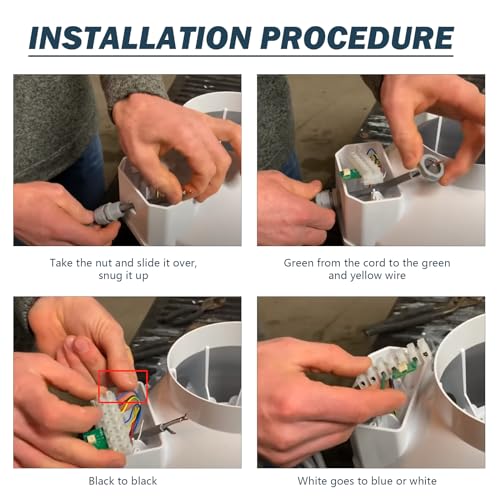 INSTALLATION PROCEDURE

Take the nut and slide it over, snug it up

Green from the cord to the green and yellow wire

Black to black

White goes to blue or white