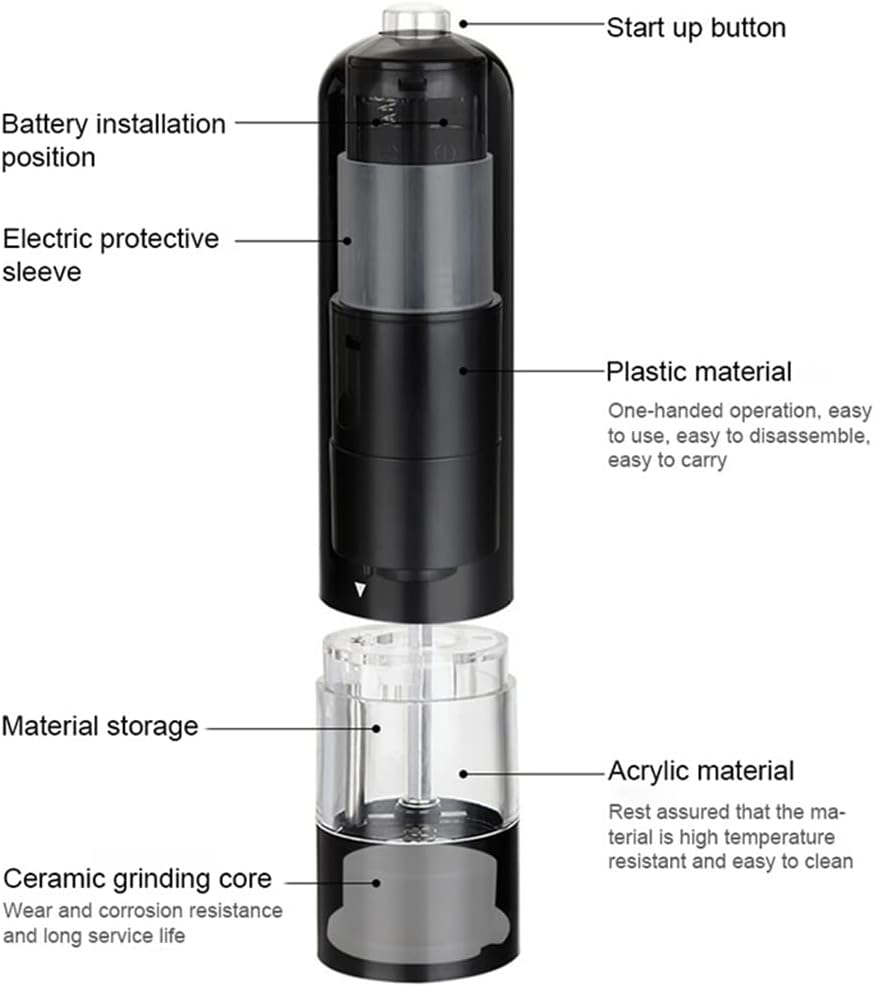 Start up button

Battery installation position

Electric protective sleeve

Plastic material

One-handed operation, easy to use, easy to disassemble, easy to carry

Material storage

Acrylic material

Rest assured that the material is high temperature resistant and easy to clean

Ceramic grinding core

Wear and corrosion resistance and long service life