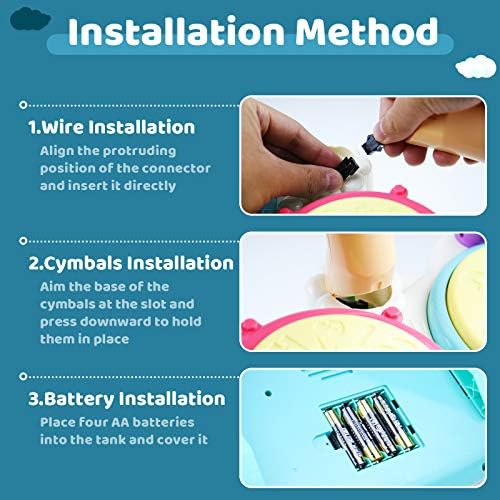 Installation Method

1.Wire Installation
Align the protruding position of the connector and insert it directly

2.Cymbals Installation
Aim the base of the cymbals at the slot and press downward to hold them in place

3.Battery Installation
Place four AA batteries into the tank and cover it