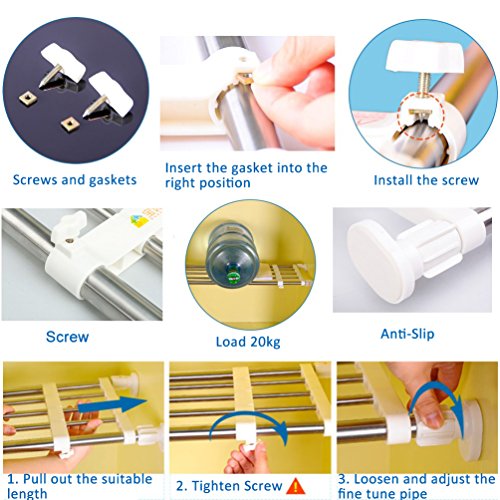 Screws and gaskets

Insert the gasket into the right position

Install the screw

Screw

Load 20kg

Anti-Slip

1. Pull out the suitable length

2. Tighten Screw

3. Loosen and adjust the fine tune pipe