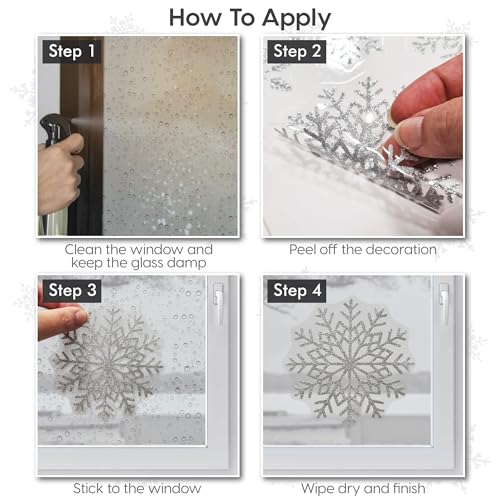 How To Apply

Step 1

Clean the window and keep the glass damp

Step 2

Peel off the decoration

Step 3

Stick to the window

Step 4

Wipe dry and finish