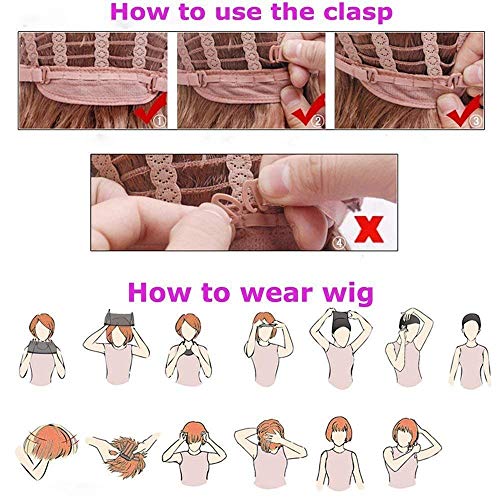 How to use the clasp

①

②

③

④

How to wear wig