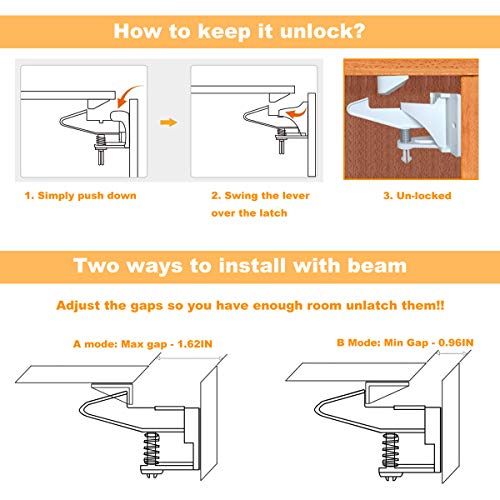 How to keep it unlock?

1. Simply push down

2. Swing the lever over the latch

3. Un-locked

Two ways to install with beam

Adjust the gaps so you have enough room unlatch them!!

A mode: Max gap - 1.62IN

B Mode: Min Gap - 0.96IN