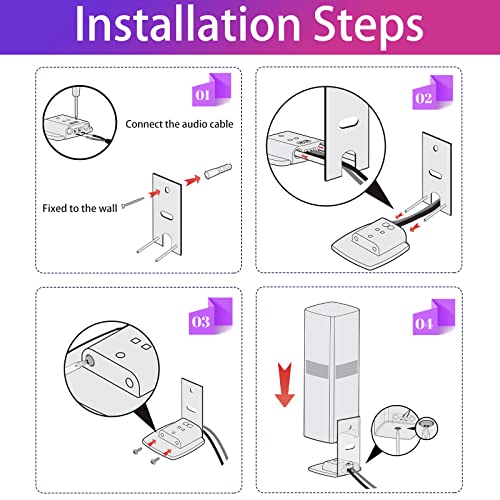 Installation Steps

01

Connect the audio cable

Fixed to the wall

02

03

04