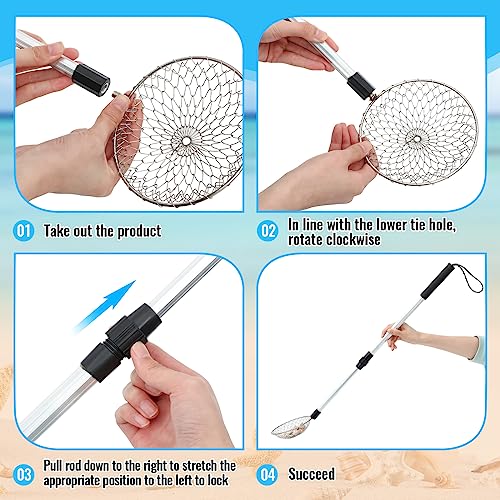 01 Take out the product

02 In line with the lower tie hole, rotate clockwise

03 Pull rod down to the right to stretch the appropriate position to the left to lock

04 Succeed